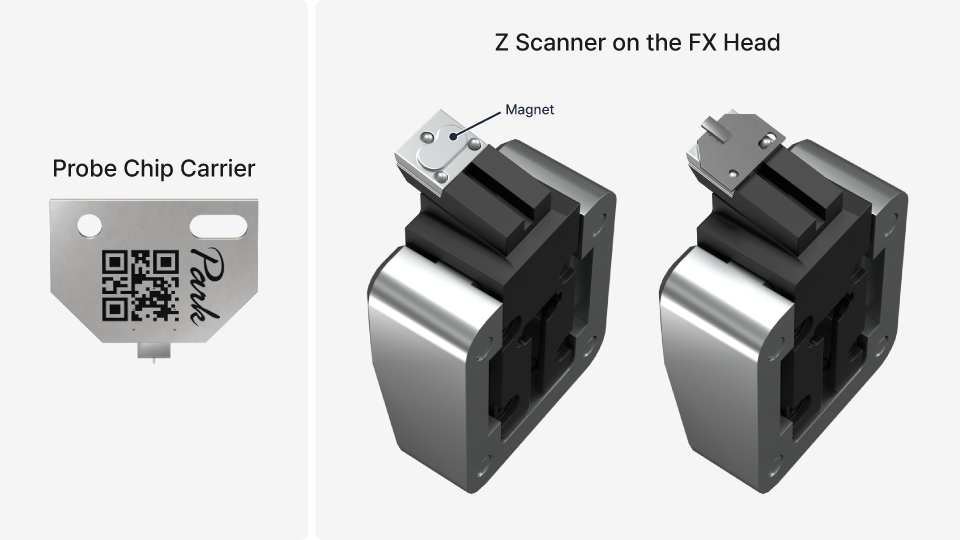 Probe Chip Carrier

Park

Z Scanner on the FX Head

Magnet